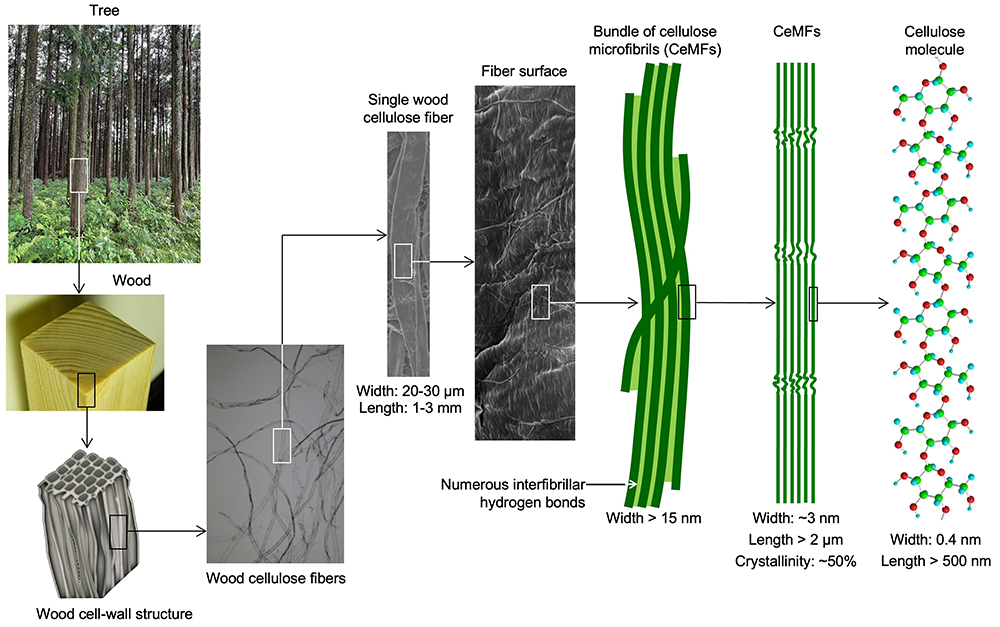 Tree

Wood

Wood cell-wall structure

Wood cellulose fibers

Single wood cellulose fiber

Width: 20-30 µm
Length: 1-3 mm

Fiber surface

Bundle of cellulose microfibrils (CeMFs)

Numerous interfibrillar hydrogen bonds

Width > 15 nm

CeMFs

Width: ~3 nm
Length > 2 µm
Crystallinity: ~50%

Cellulose molecule

Width: 0.4 nm
Length > 500 nm